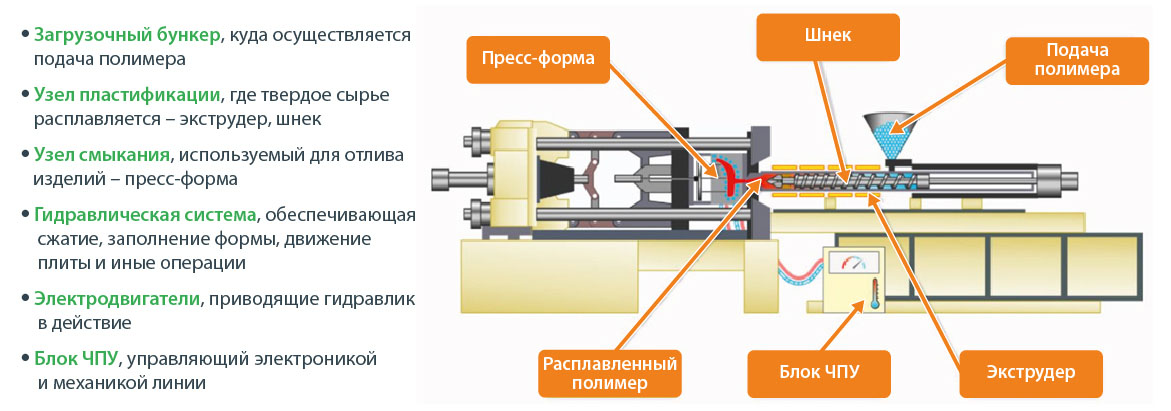 • Загрузочный бункер, куда осуществляется подача полимера

• Узел пластификации, где твердое сырье расплавляется – экструдер, шнек

• Узел смыкания, используемый для отлива изделий – пресс-форма

• Гидравлическая система, обеспечивающая сжатие, заполнение формы, движение плиты и иные операции

• Электродвигатели, приводящие гидравлик в действие

• Блок ЧПУ, управляющий электроникой и механикой линии

Пресс-форма

Шнек

Подача полимера

Расплавленный полимер

Блок ЧПУ

Экструдер